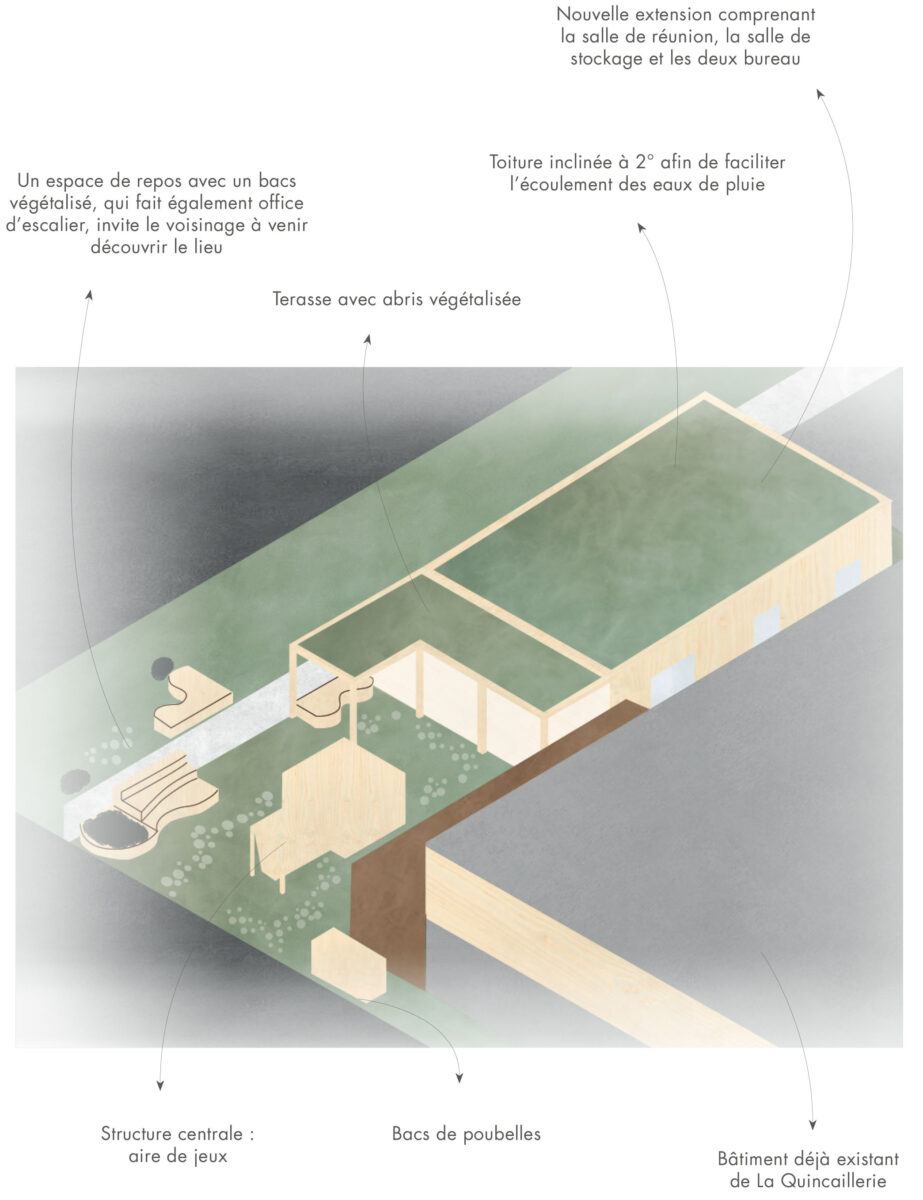 Nouvelle extension comprenant la salle de réunion, la salle de stockage et les deux bureau

Toiture inclinée à 2° afin de faciliter l'écoulement des eaux de pluie

Un espace de repos avec un bacs végétalisé, qui fait également office d'escalier, invite le voisinage à venir découvrir le lieu

Terasse avec abris végétalisée

Structure centrale : aire de jeux

Bacs de poubelles

Bâtiment déjà existant de La Quincaillerie